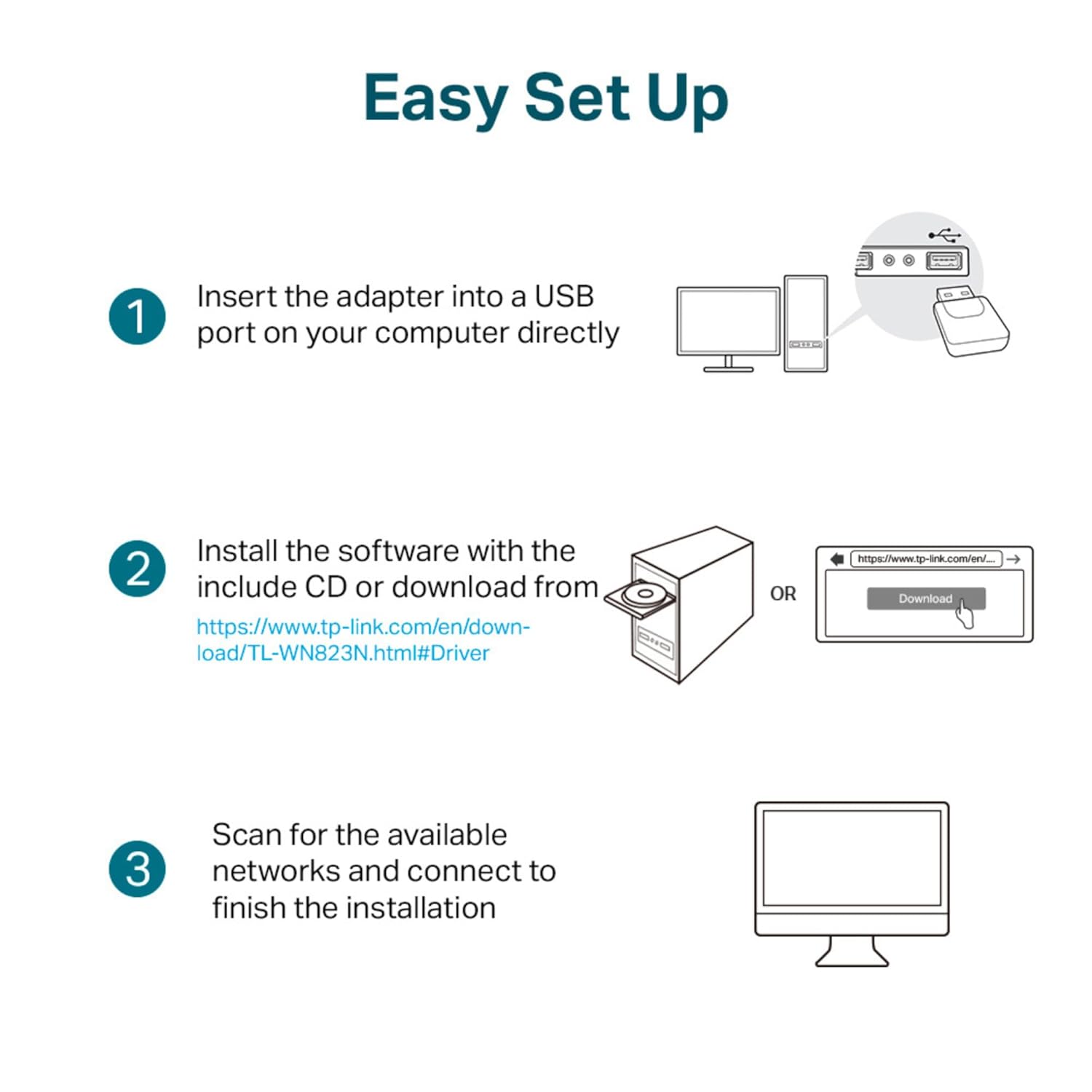 Easy Set Up

1 Insert the adapter into a USB port on your computer directly

2 Install the software with the include CD or download from https://www.tp-link.com/en/download/TL-WN823N.html#Driver

OR

https://www.tp-link.com/en/...

Download

3 Scan for the available networks and connect to finish the installation