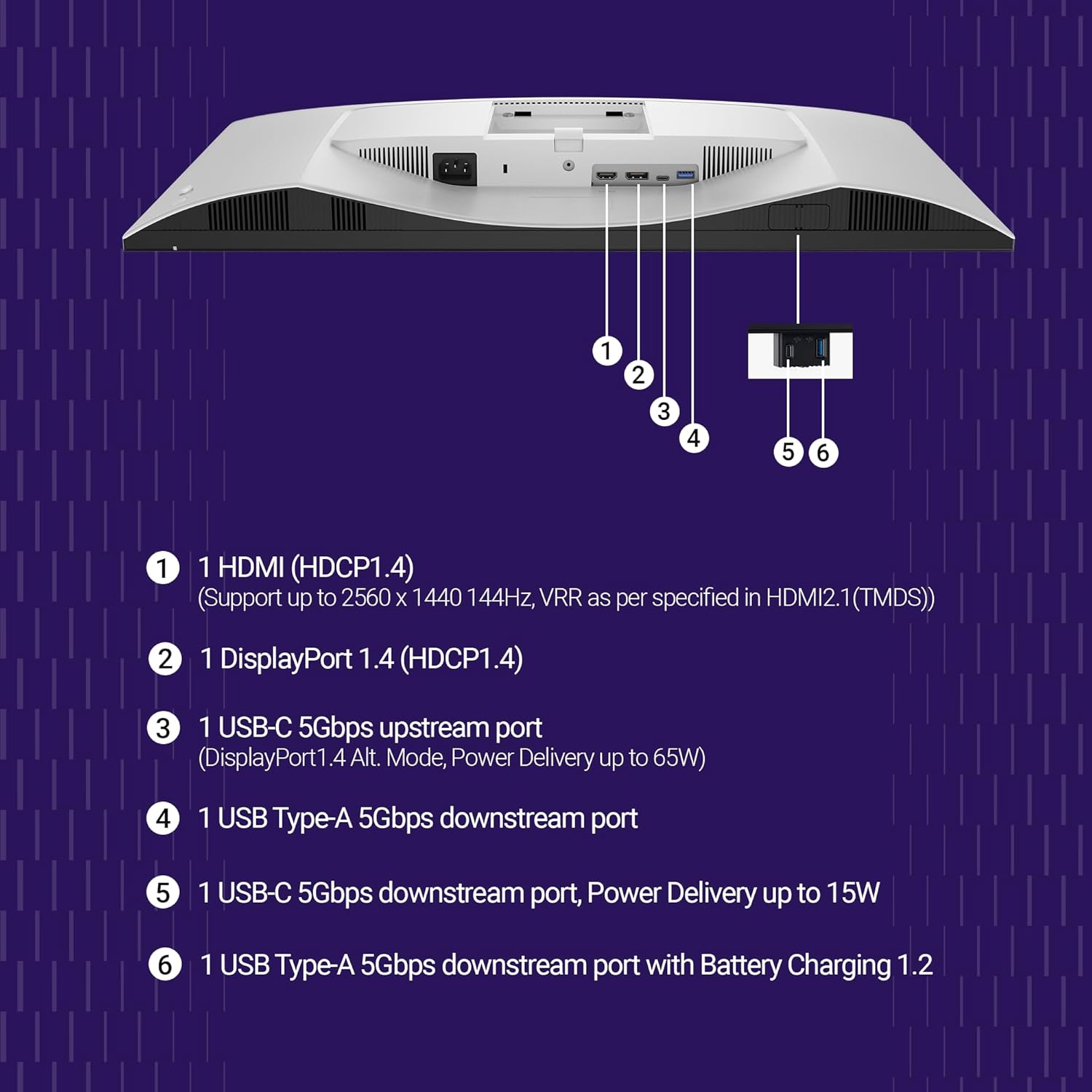 1
2
3
4
5 6

1 1 HDMI (HDCP1.4)
(Support up to 2560 x 1440 144Hz, VRR as per specified in HDMI2.1(TMDS))

2 1 DisplayPort 1.4 (HDCP1.4)

3 1 USB-C 5Gbps upstream port
(DisplayPort1.4 Alt. Mode, Power Delivery up to 65W)

4 1 USB Type-A 5Gbps downstream port

5 1 USB-C 5Gbps downstream port, Power Delivery up to 15W

6 1 USB Type-A 5Gbps downstream port with Battery Charging 1.2